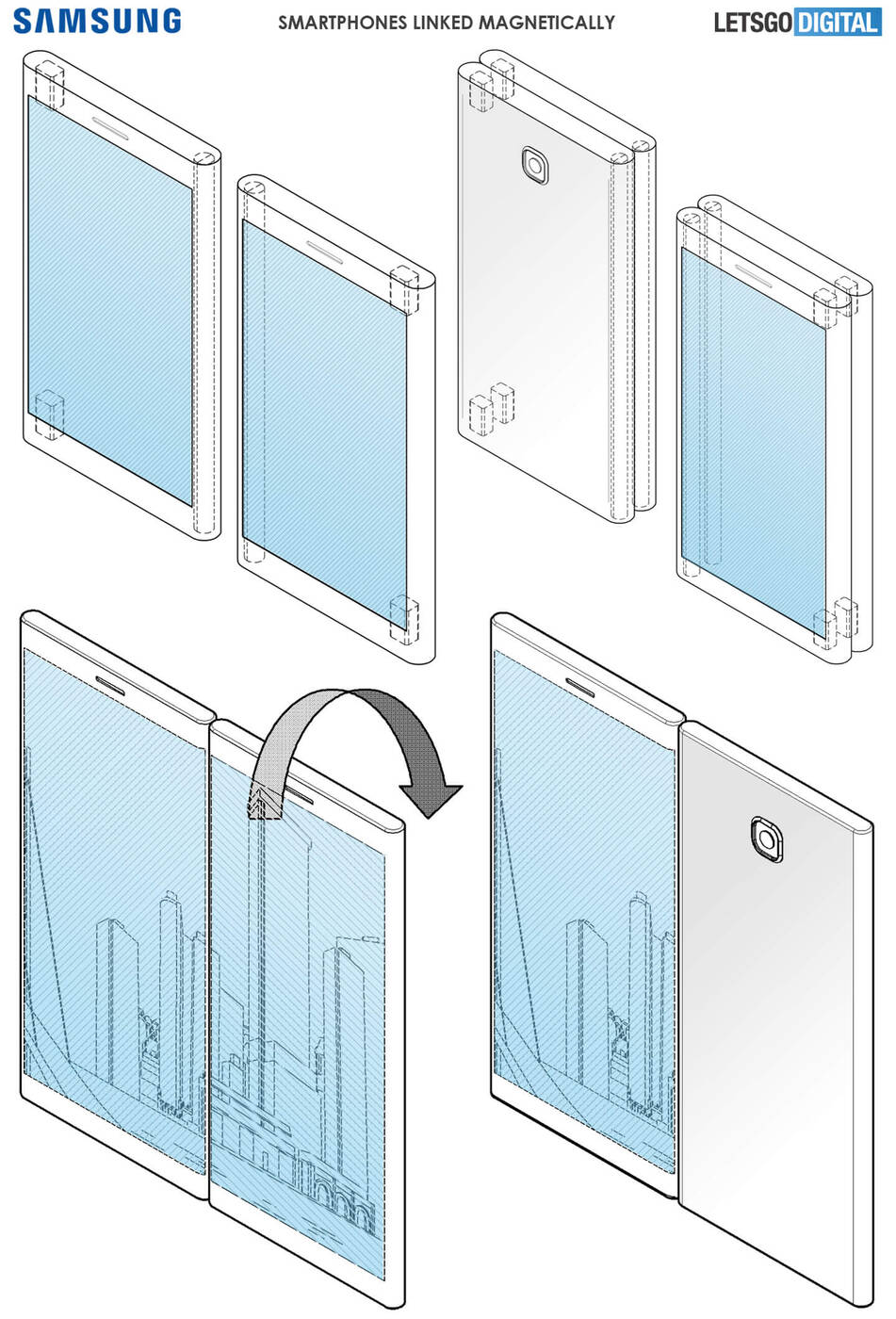 SAMSUNG SMARTPHONES LINKED MAGNETICALLY LETSGO DIGITAL