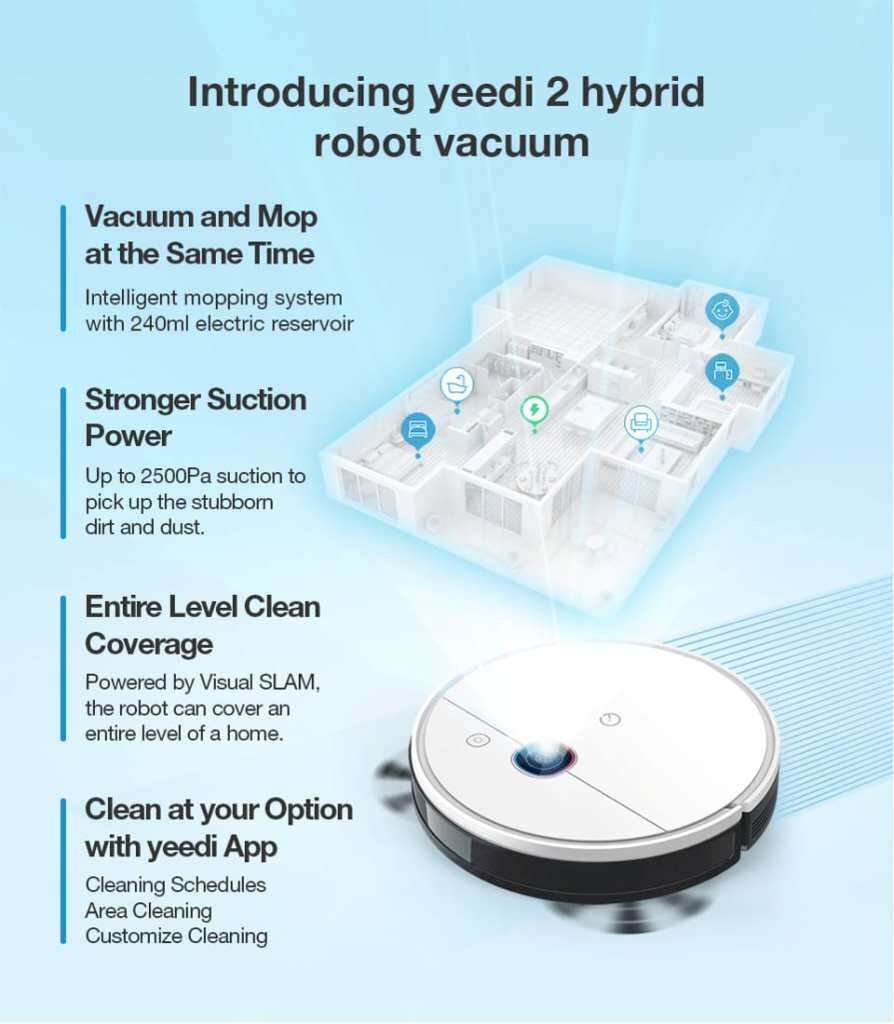 Introducing yeedi 2 hybrid robot vacuum

Vacuum and Mop at the Same Time

Intelligent mopping system with 240ml electric reservoir

Stronger Suction Power

Up to 2500Pa suction to pick up the stubborn dirt and dust.

Entire Level Clean Coverage

Powered by Visual SLAM, the robot can cover an entire level of a home.

Clean at your Option with yeedi App

Cleaning Schedules
Area Cleaning
Customize Cleaning