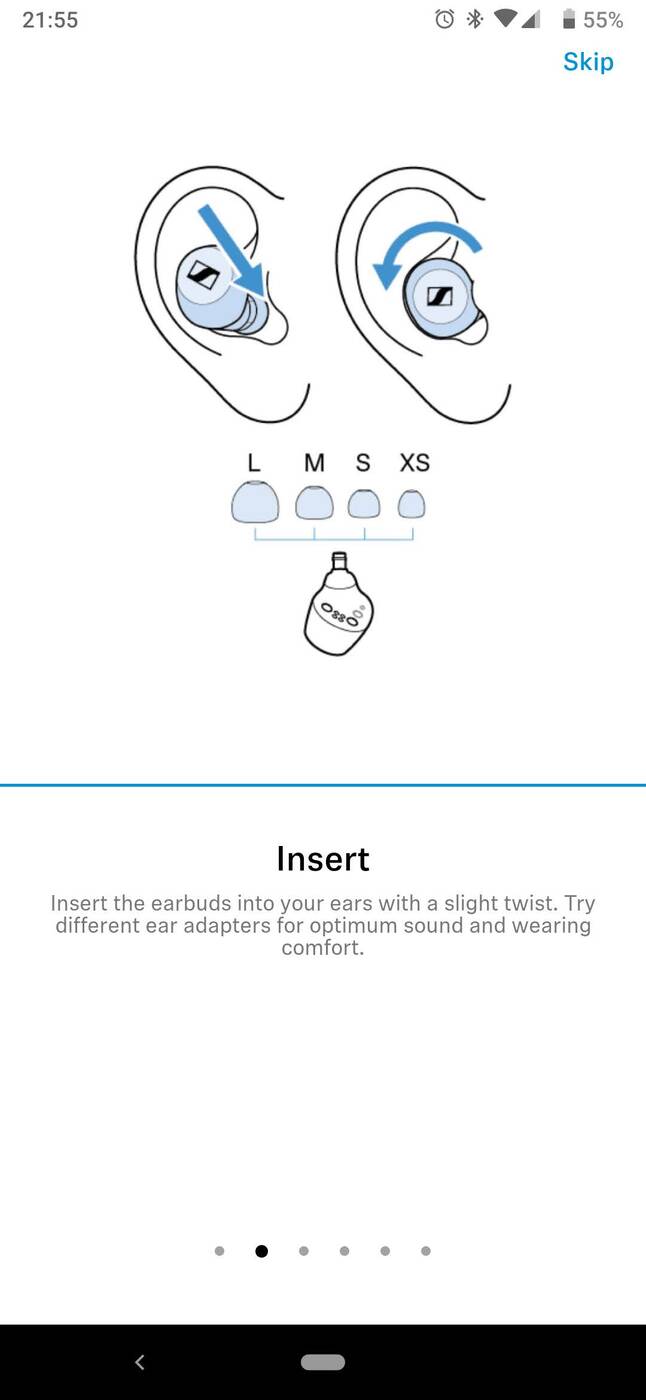 21:55 55%

Skip

L M S XS

Insert

Insert the earbuds into your ears with a slight twist. Try different ear adapters for optimum sound and wearing comfort.