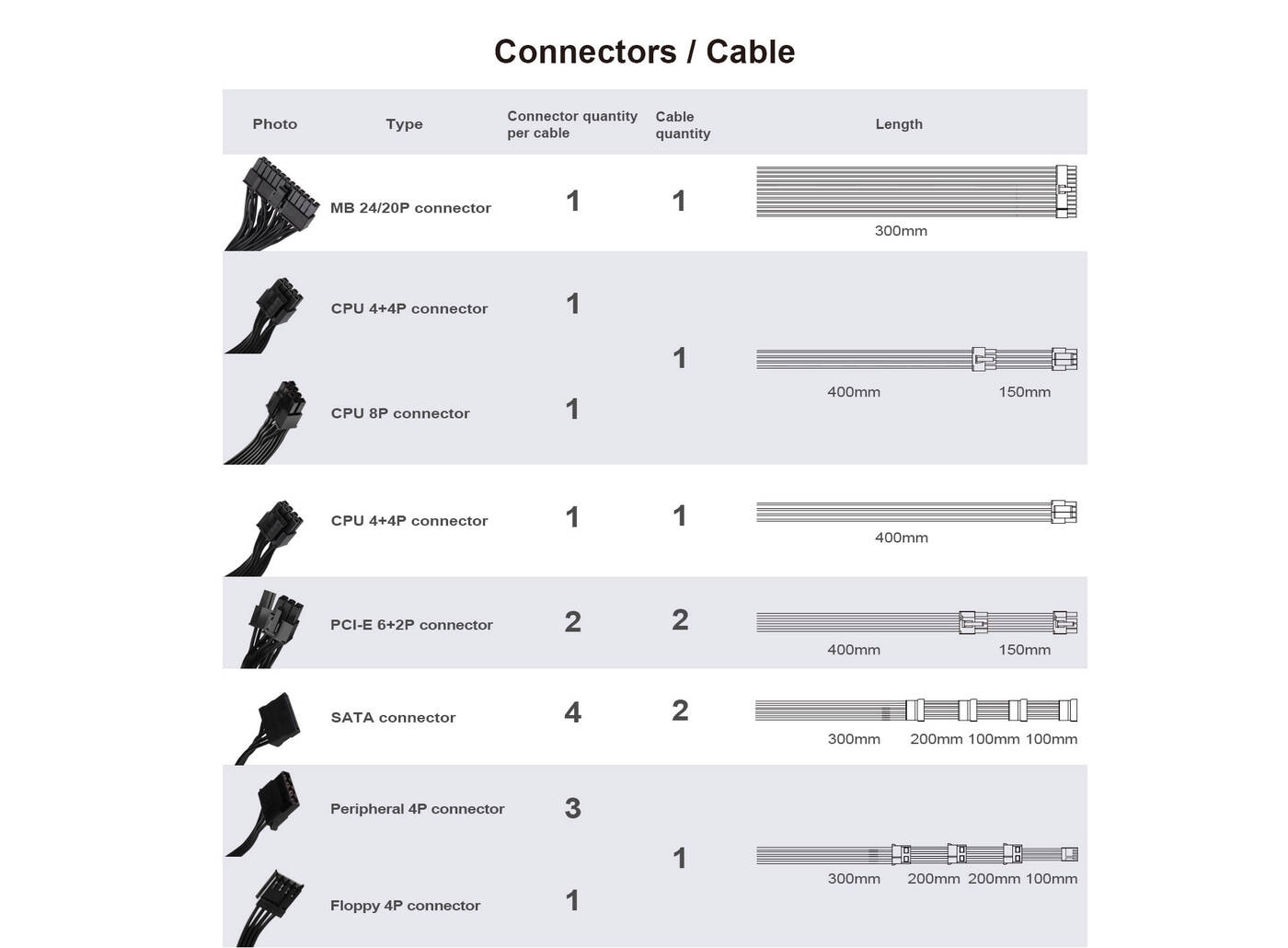 Connectors / Cable

| Photo | Type | Connector quantity per cable | Cable quantity | Length |
|---|---|---|---|---|
| | MB 24/20P connector | 1 | 1 | 300mm |
| | CPU 4+4P connector | 1 | 1 | 400mm 150mm |
| | CPU 8P connector | 1 | | |
| | CPU 4+4P connector | 1 | 1 | 400mm |
| | PCI-E 6+2P connector | 2 | 2 | 400mm 150mm |
| | SATA connector | 4 | 2 | 300mm 200mm 100mm 100mm |
| | Peripheral 4P connector | 3 | 1 | 300mm 200mm 200mm 100mm |
| | Floppy 4P connector | 1 | | |