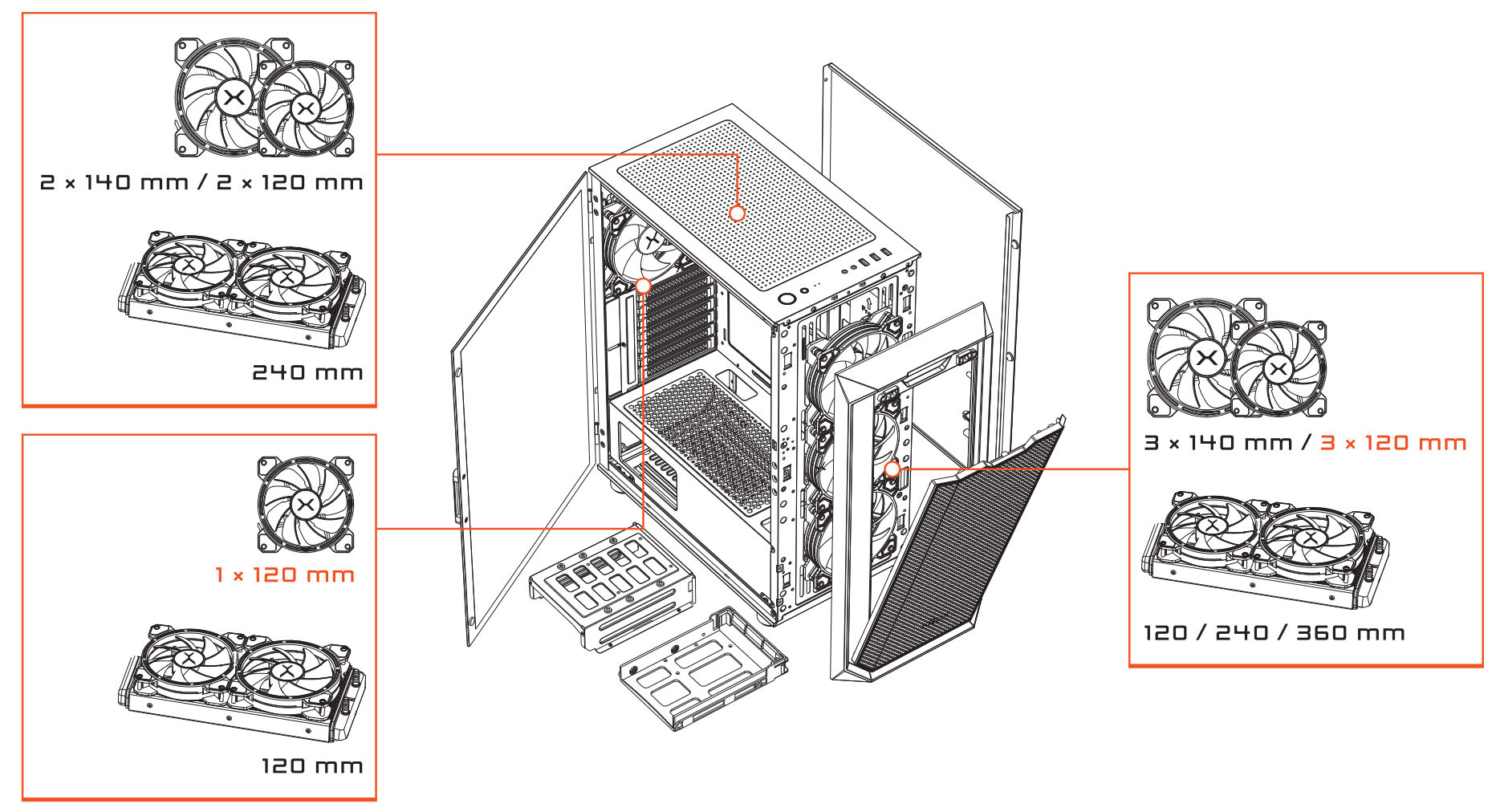 2 × 140 mm / 2 × 120 mm

240 mm

1 × 120 mm

120 mm

3 × 140 mm / 3 × 120 mm

120 / 240 / 360 mm