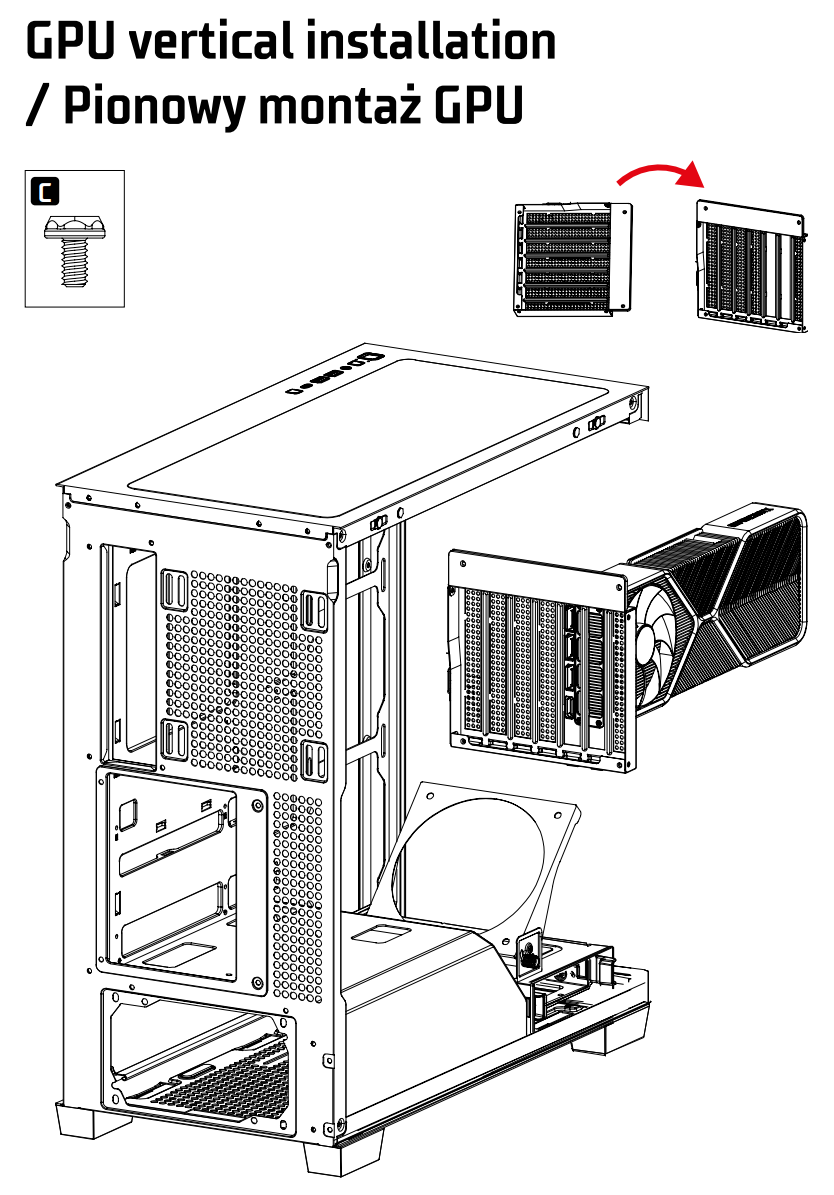 GPU vertical installation / Pionowy montaż GPU

C